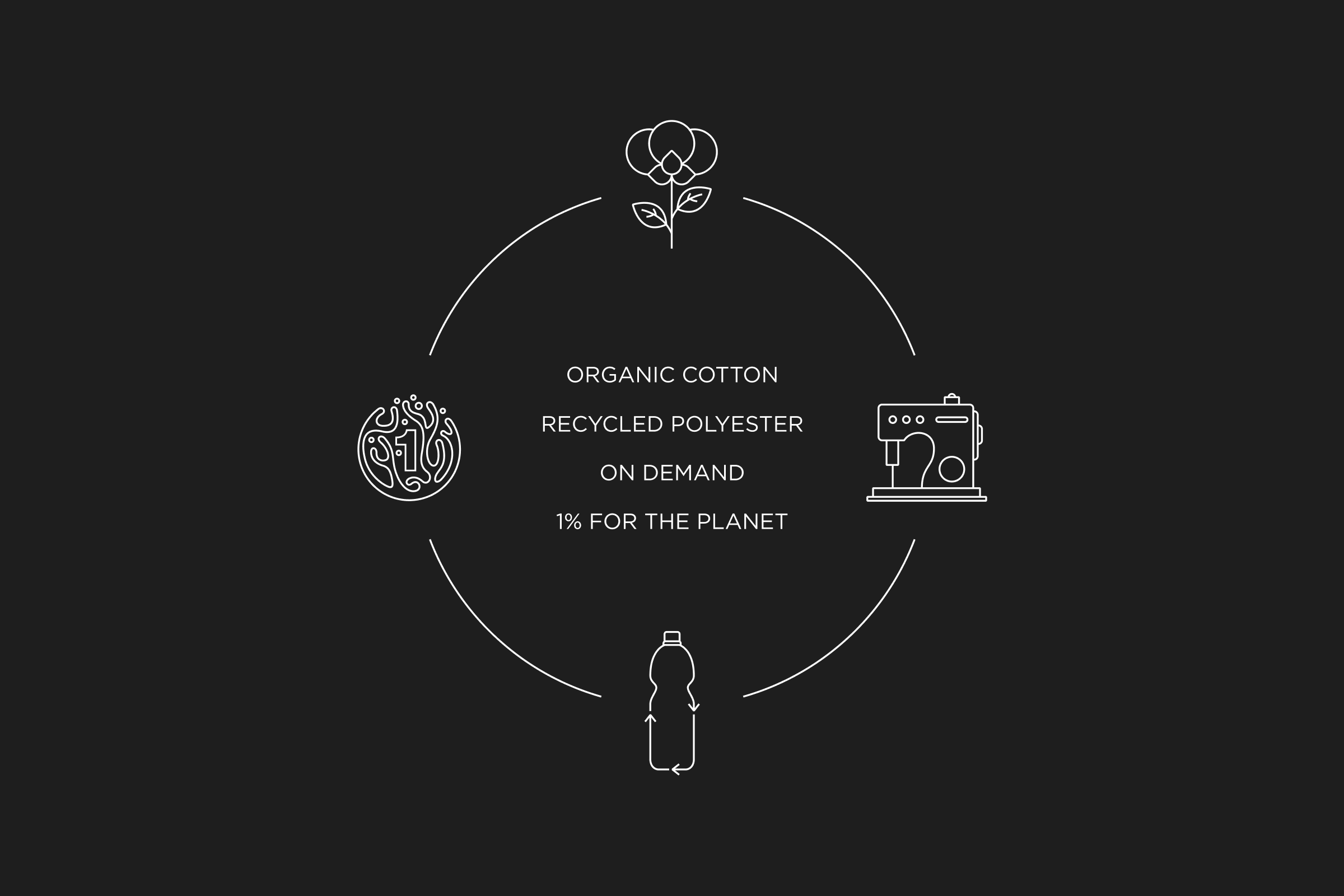 ORGANIC COTTON

RECYCLED POLYESTER

ON DEMAND

1% FOR THE PLANET

1